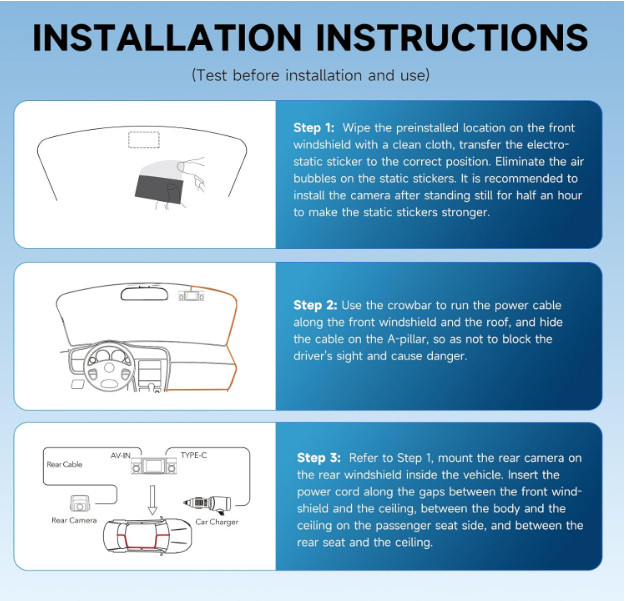 INSTALLATION INSTRUCTIONS

(Test before installation and use)

Step 1: Wipe the preinstalled location on the front windshield with a clean cloth, transfer the electrostatic sticker to the correct position. Eliminate the air bubbles on the static stickers. It is recommended to install the camera after standing still for half an hour to make the static stickers stronger.

Step 2: Use the crowbar to run the power cable along the front windshield and the roof, and hide the cable on the A-pillar, so as not to block the driver's sight and cause danger.

Rear Cable

AV-IN

TYPE-C

Rear Camera

Car Charger

Step 3: Refer to Step 1, mount the rear camera on the rear windshield inside the vehicle. Insert the power cord along the gaps between the front windshield and the ceiling, between the body and the ceiling on the passenger seat side, and between the rear seat and the ceiling.