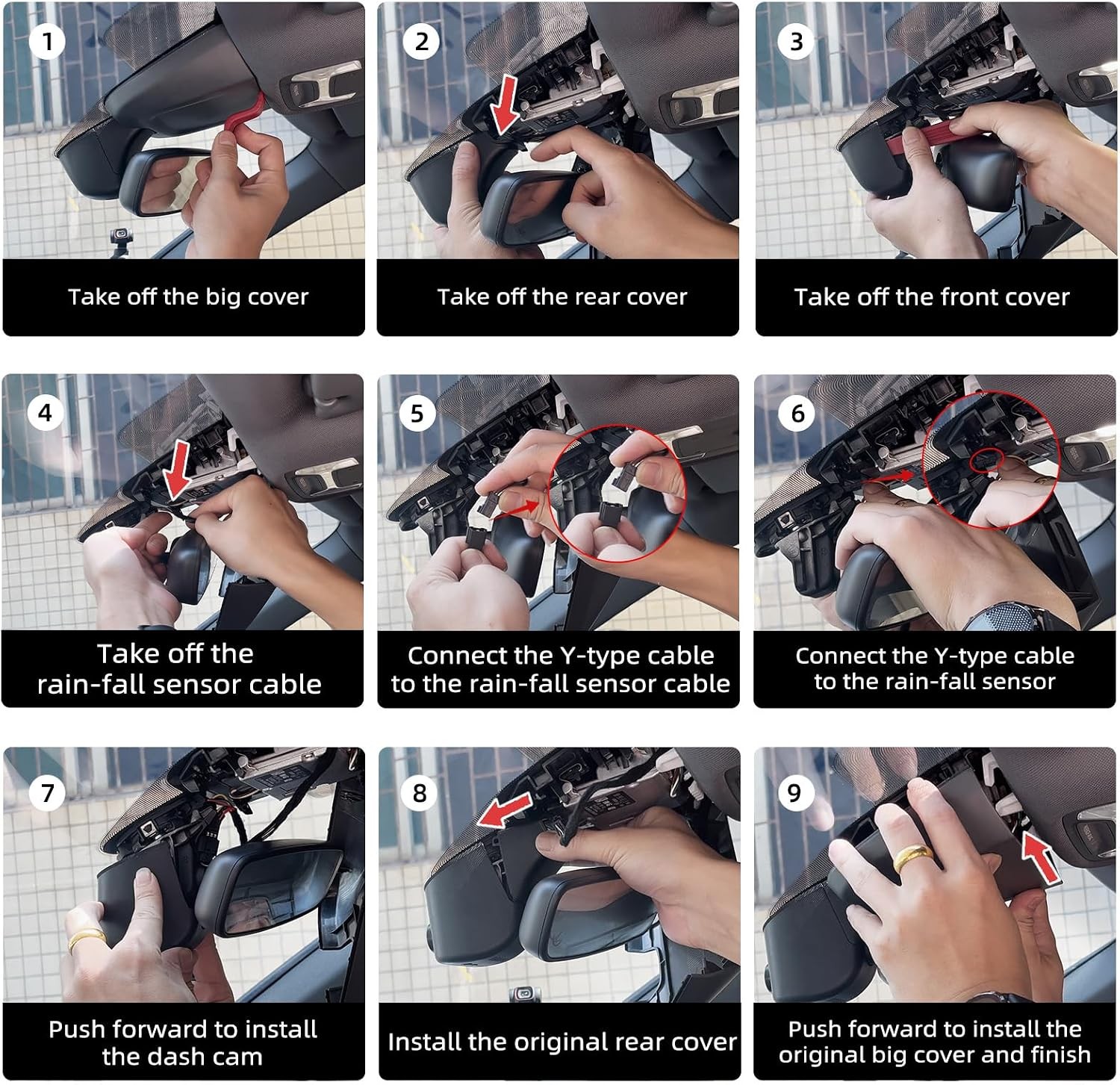 1
Take off the big cover

2
Take off the rear cover

3
Take off the front cover

4
Take off the rain-fall sensor cable

5
Connect the Y-type cable to the rain-fall sensor cable

6
Connect the Y-type cable to the rain-fall sensor

7
Push forward to install the dash cam

8
Install the original rear cover

9
Push forward to install the original big cover and finish