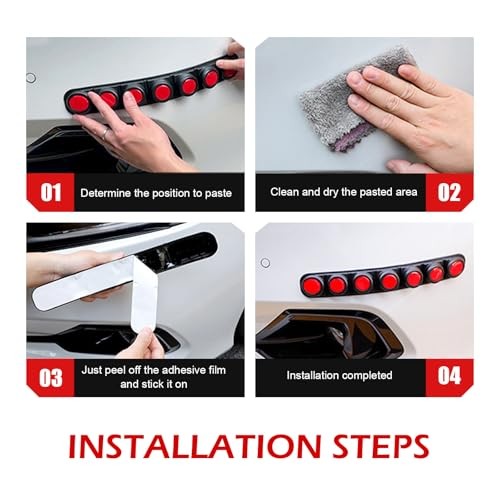 01 Determine the position to paste

Clean and dry the pasted area 02

03 Just peel off the adhesive film and stick it on

Installation completed 04

INSTALLATION STEPS