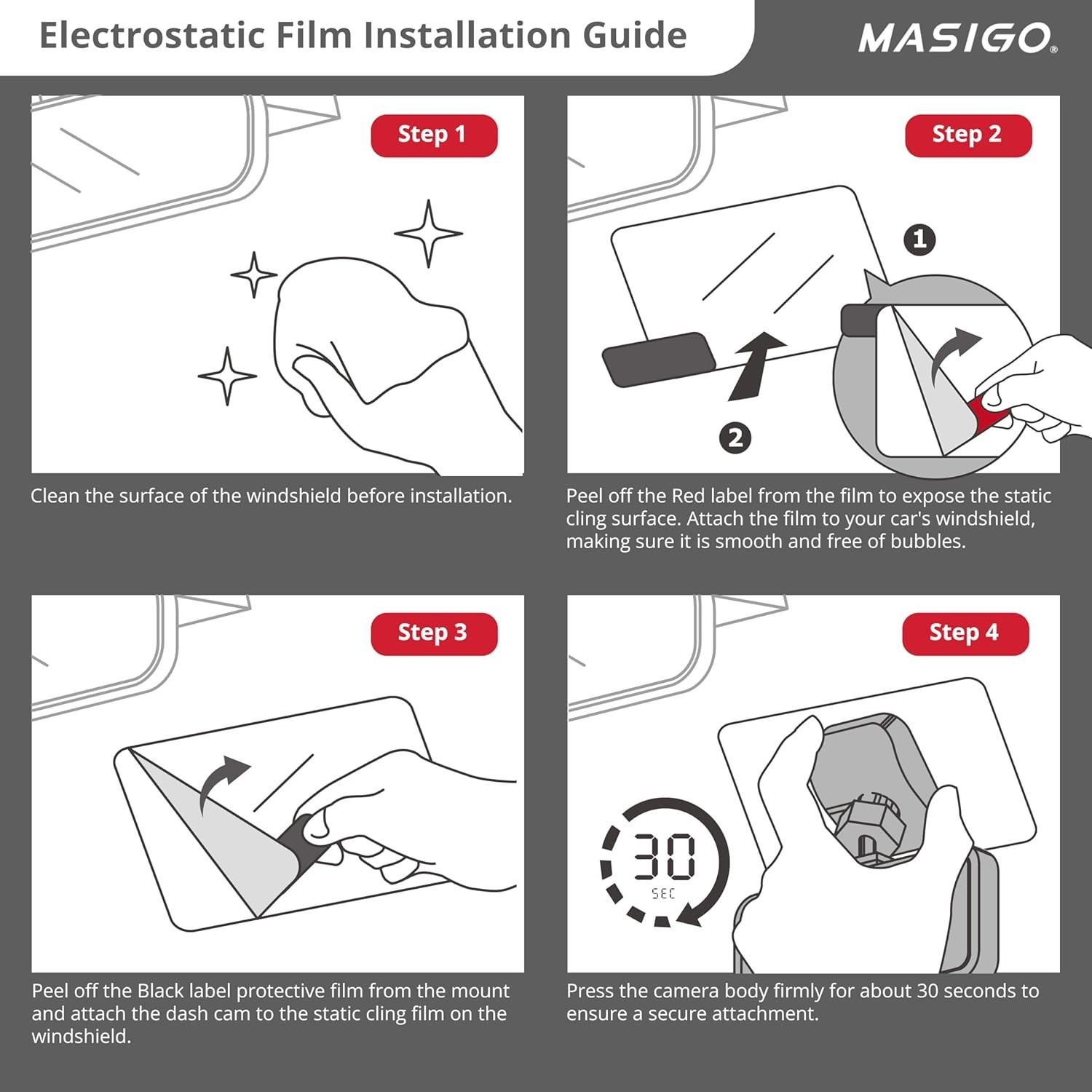 Electrostatic Film Installation Guide

MASIGO®

Step 1

Clean the surface of the windshield before installation.

Step 2

1

2

Peel off the Red label from the film to expose the static cling surface. Attach the film to your car's windshield, making sure it is smooth and free of bubbles.

Step 3

Peel off the Black label protective film from the mount and attach the dash cam to the static cling film on the windshield.

Step 4

30
SEC

Press the camera body firmly for about 30 seconds to ensure a secure attachment.