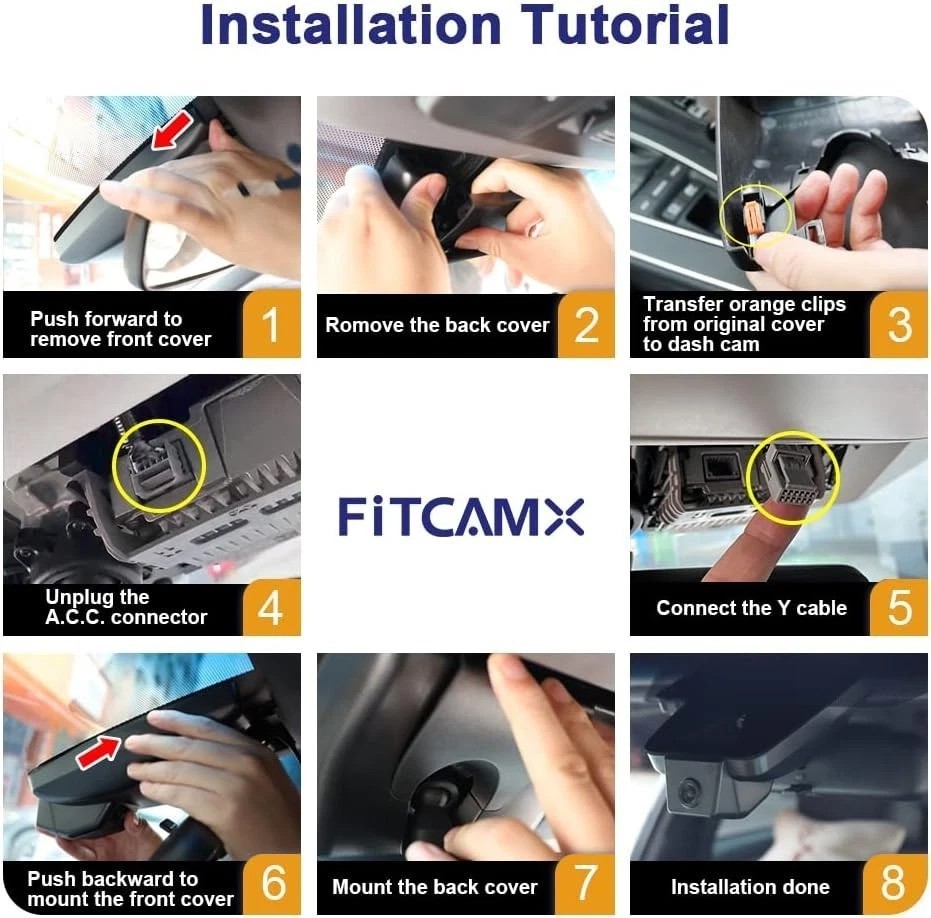 Installation Tutorial

Push forward to remove front cover 1

Romove the back cover 2

Transfer orange clips from original cover to dash cam 3

Unplug the A.C.C. connector 4

FiTCAMX

Connect the Y cable 5

Push backward to mount the front cover 6

Mount the back cover 7

Installation done 8