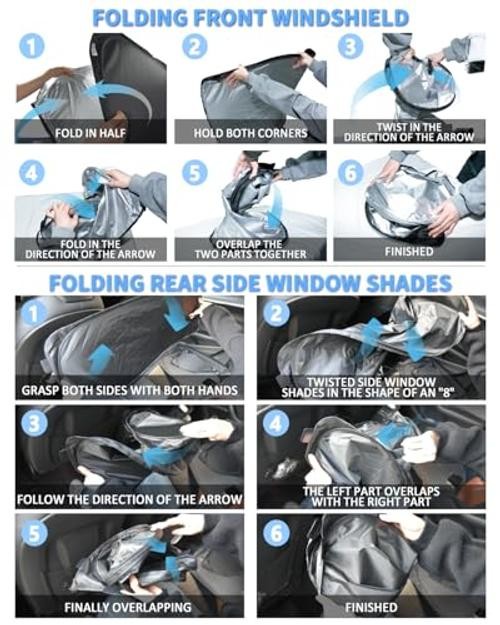 FOLDING FRONT WINDSHIELD

1
FOLD IN HALF

2
HOLD BOTH CORNERS

3
TWIST IN THE DIRECTION OF THE ARROW

4
FOLD IN THE DIRECTION OF THE ARROW

5
OVERLAP THE TWO PARTS TOGETHER

6
FINISHED

FOLDING REAR SIDE WINDOW SHADES

1
GRASP BOTH SIDES WITH BOTH HANDS

2
TWISTED SIDE WINDOW SHADES IN THE SHAPE OF AN "8"

3
FOLLOW THE DIRECTION OF THE ARROW

4
THE LEFT PART OVERLAPS WITH THE RIGHT PART

5
FINALLY OVERLAPPING

6
FINISHED