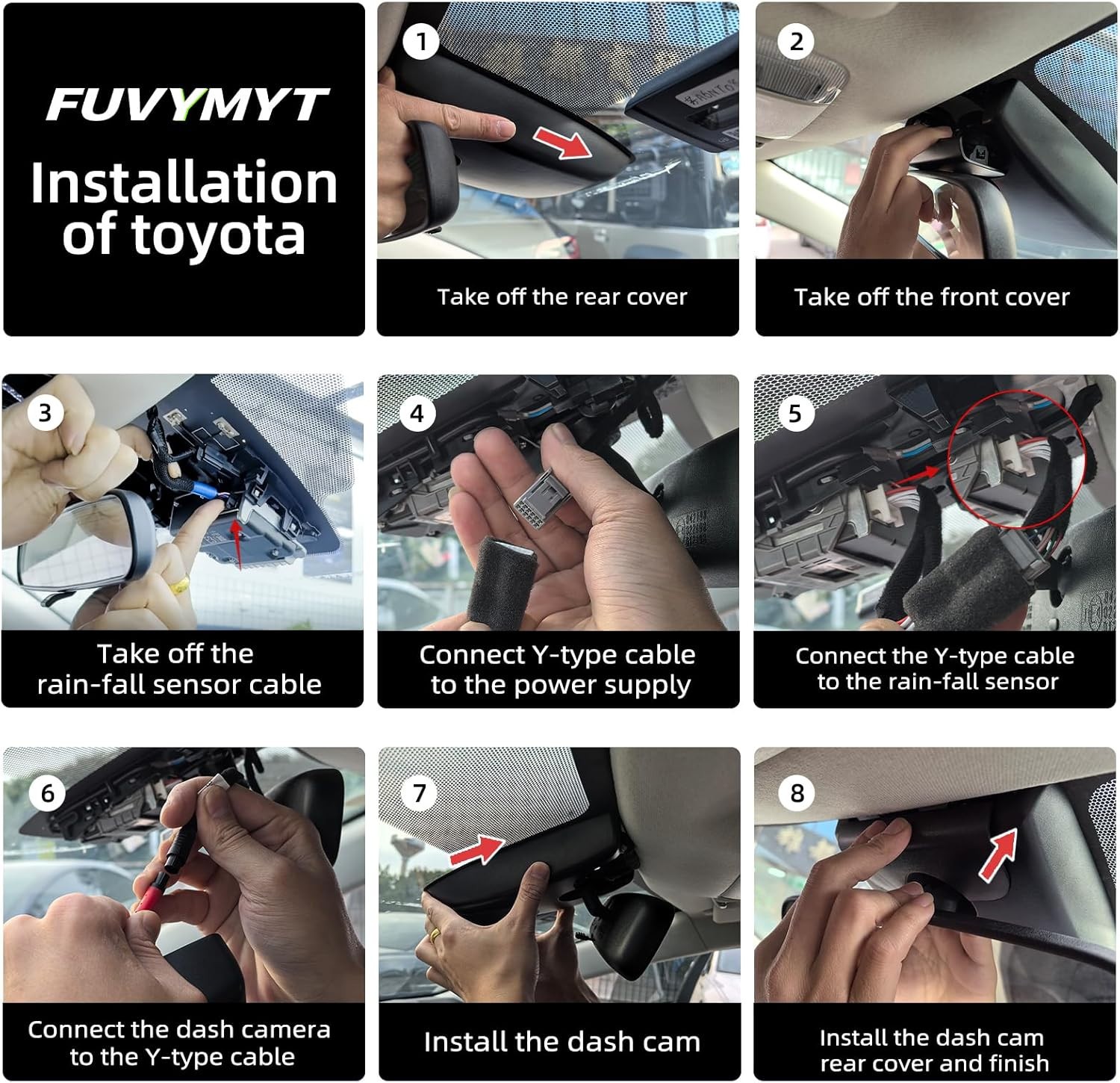 FUVYMYT

Installation of toyota

1

Take off the rear cover

2

Take off the front cover

3

Take off the rain-fall sensor cable

4

Connect Y-type cable to the power supply

5

Connect the Y-type cable to the rain-fall sensor

6

Connect the dash camera to the Y-type cable

7

Install the dash cam

8

Install the dash cam rear cover and finish