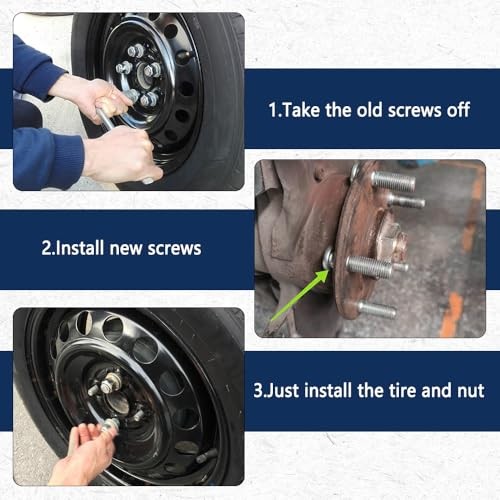 1.Take the old screws off

2.Install new screws

3.Just install the tire and nut