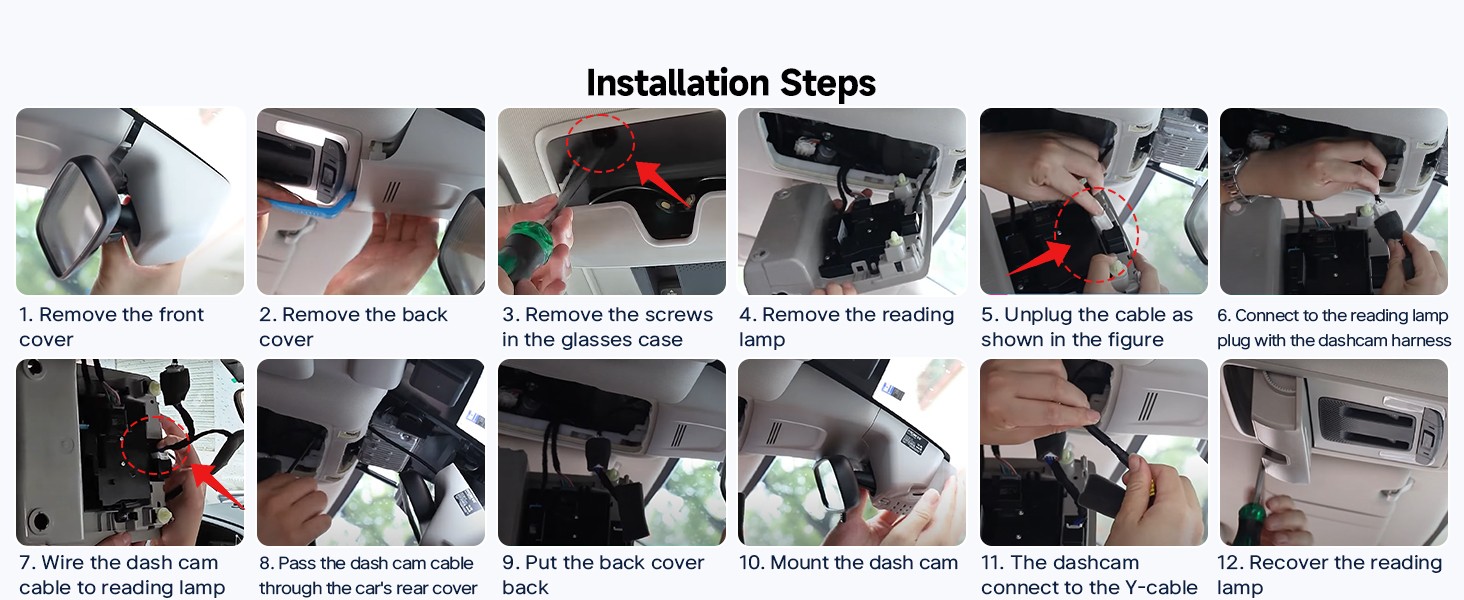 Installation Steps

1. Remove the front cover

2. Remove the back cover

3. Remove the screws in the glasses case

4. Remove the reading lamp

5. Unplug the cable as shown in the figure

6. Connect to the reading lamp plug with the dashcam harness

7. Wire the dash cam cable to reading lamp

8. Pass the dash cam cable through the car's rear cover

9. Put the back cover back

10. Mount the dash cam

11. The dashcam connect to the Y-cable

12. Recover the reading lamp