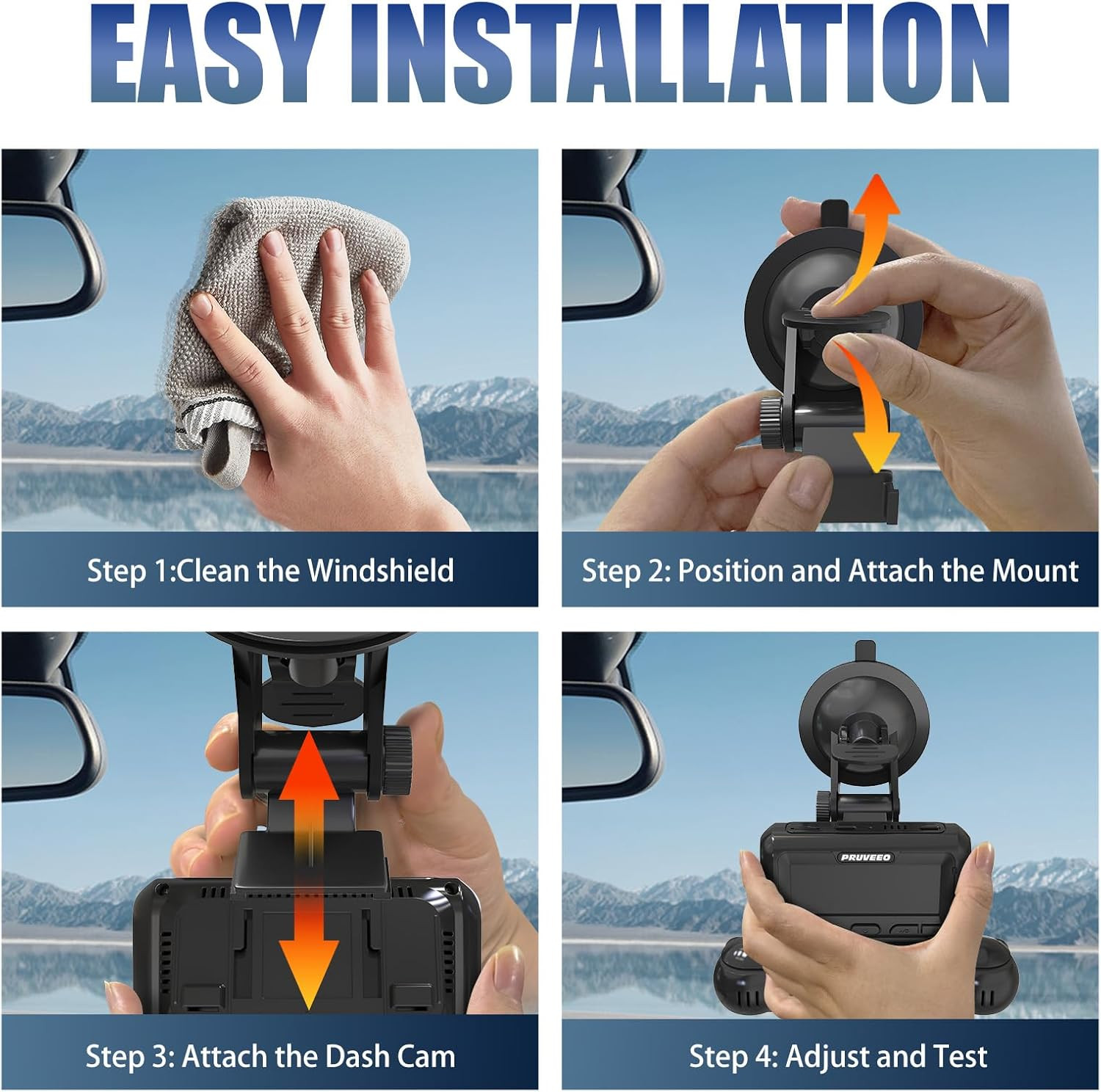 EASY INSTALLATION

Step 1:Clean the Windshield

Step 2: Position and Attach the Mount

Step 3: Attach the Dash Cam

PRUVEEO

Step 4: Adjust and Test