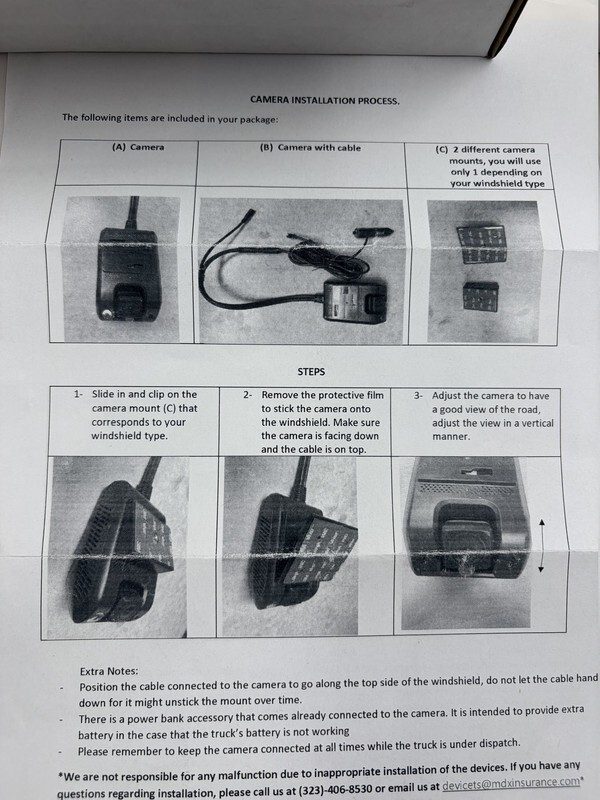 CAMERA INSTALLATION PROCESS.

The following items are included in your package:

| (A) Camera | (B) Camera with cable | (C) 2 different camera mounts, you will use only 1 depending on your windshield type |
|---|---|---|
| | | |

STEPS

| 1- Slide in and clip on the camera mount (C) that corresponds to your windshield type. | 2- Remove the protective film to stick the camera onto the windshield. Make sure the camera is facing down and the cable is on top. | 3- Adjust the camera to have a good view of the road, adjust the view in a vertical manner. |
|---|---|---|
| | | |

Extra Notes:
- Position the cable connected to the camera to go along the top side of the windshield, do not let the cable hand down for it might unstick the mount over time.
- There is a power bank accessory that comes already connected to the camera. It is intended to provide extra battery in the case that the truck's battery is not working
- Please remember to keep the camera connected at all times while the truck is under dispatch.

*We are not responsible for any malfunction due to inappropriate installation of the devices. If you have any questions regarding installation, please call us at (323)-406-8530 or email us at devicets@mdxinsurance.com*