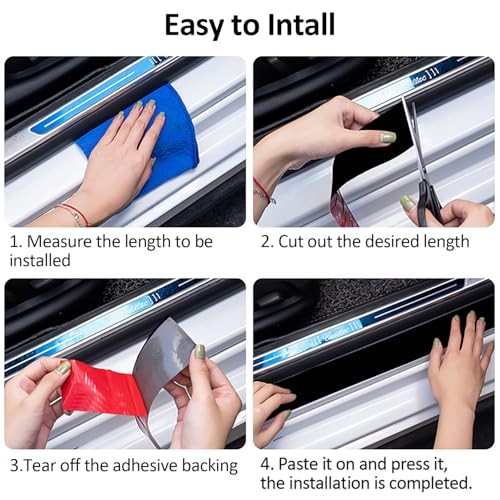 Easy to Intall

1. Measure the length to be installed

2. Cut out the desired length

3.Tear off the adhesive backing

4. Paste it on and press it, the installation is completed.