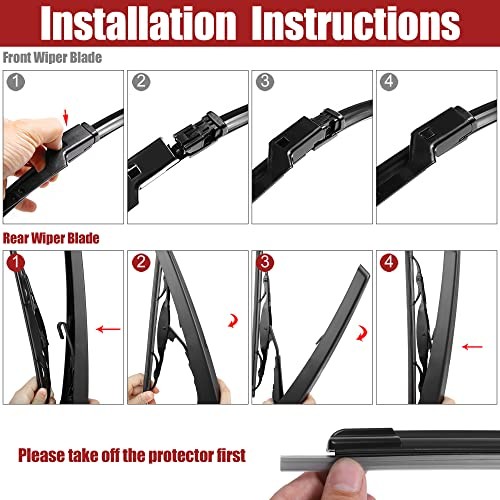 Installation Instructions

Front Wiper Blade

1

2

3

4

Rear Wiper Blade

1

2

3

4

Please take off the protector first