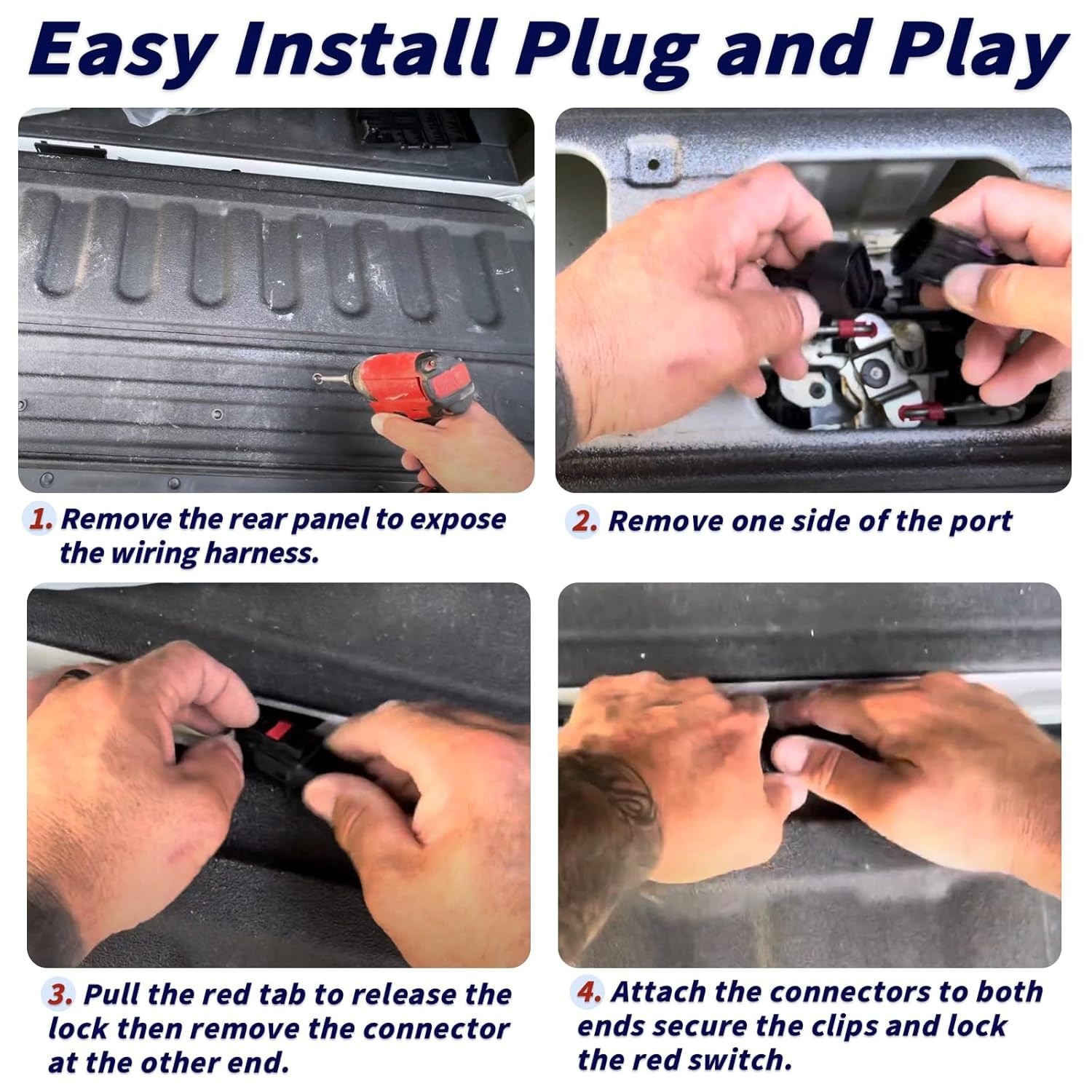 Easy Install Plug and Play

1. Remove the rear panel to expose the wiring harness.

2. Remove one side of the port

3. Pull the red tab to release the lock then remove the connector at the other end.

4. Attach the connectors to both ends secure the clips and lock the red switch.