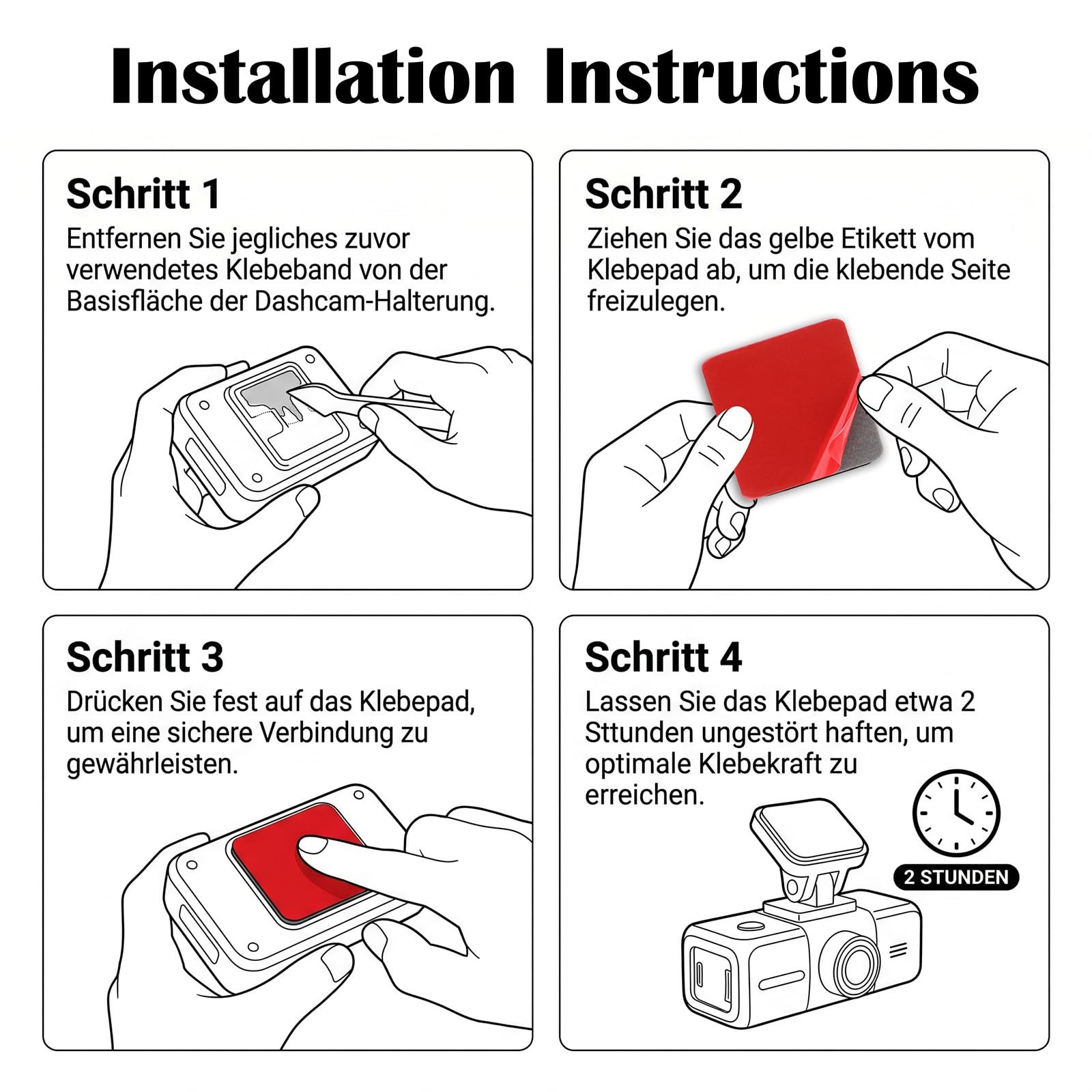 Installation Instructions

Schritt 1

Entfernen Sie jegliches zuvor verwendetes Klebeband von der Basisfläche der Dashcam-Halterung.

Schritt 2

Ziehen Sie das gelbe Etikett vom Klebepad ab, um die klebende Seite freizulegen.

Schritt 3

Drücken Sie fest auf das Klebepad, um eine sichere Verbindung zu gewährleisten.

Schritt 4

Lassen Sie das Klebepad etwa 2 Sttunden ungestört haften, um optimale Klebekraft zu erreichen.

2 STUNDEN