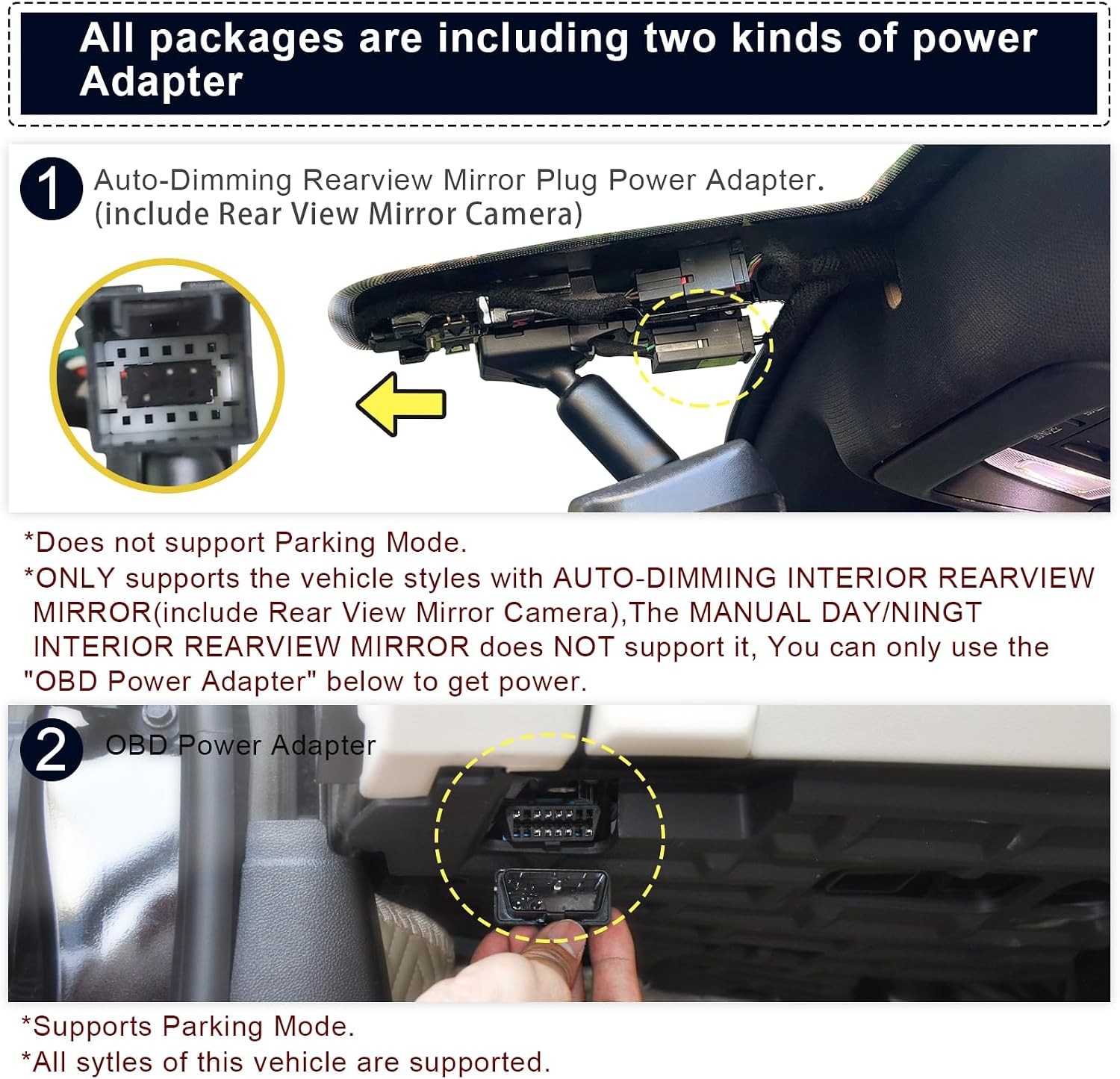 All packages are including two kinds of power Adapter

1 Auto-Dimming Rearview Mirror Plug Power Adapter. (include Rear View Mirror Camera)

*Does not support Parking Mode.
*ONLY supports the vehicle styles with AUTO-DIMMING INTERIOR REARVIEW MIRROR(include Rear View Mirror Camera),The MANUAL DAY/NINGT INTERIOR REARVIEW MIRROR does NOT support it, You can only use the "OBD Power Adapter" below to get power.

2 OBD Power Adapter

*Supports Parking Mode.
*All sytles of this vehicle are supported.