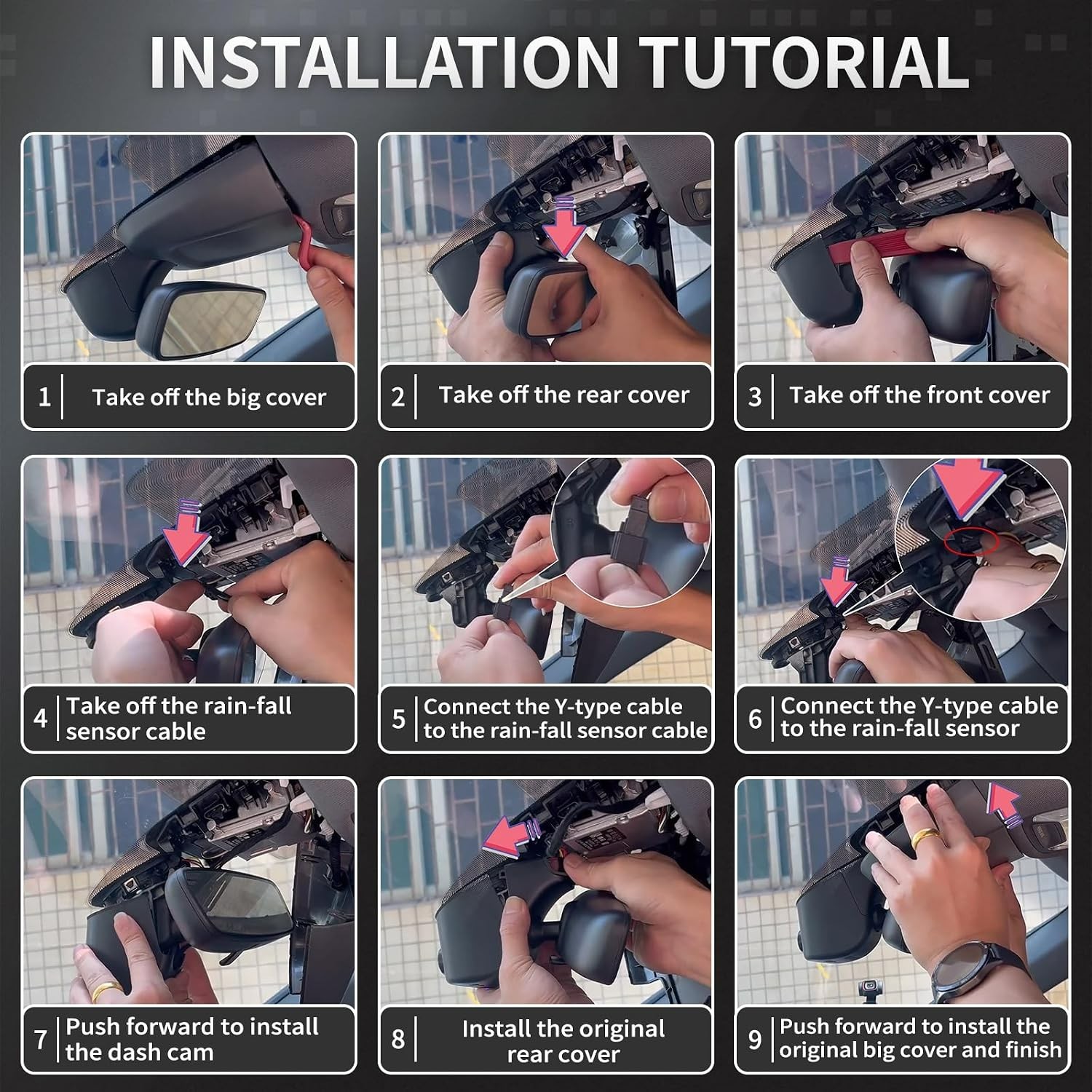 INSTALLATION TUTORIAL

1 Take off the big cover

2 Take off the rear cover

3 Take off the front cover

4 Take off the rain-fall sensor cable

5 Connect the Y-type cable to the rain-fall sensor cable

6 Connect the Y-type cable to the rain-fall sensor

7 Push forward to install the dash cam

8 Install the original rear cover

9 Push forward to install the original big cover and finish