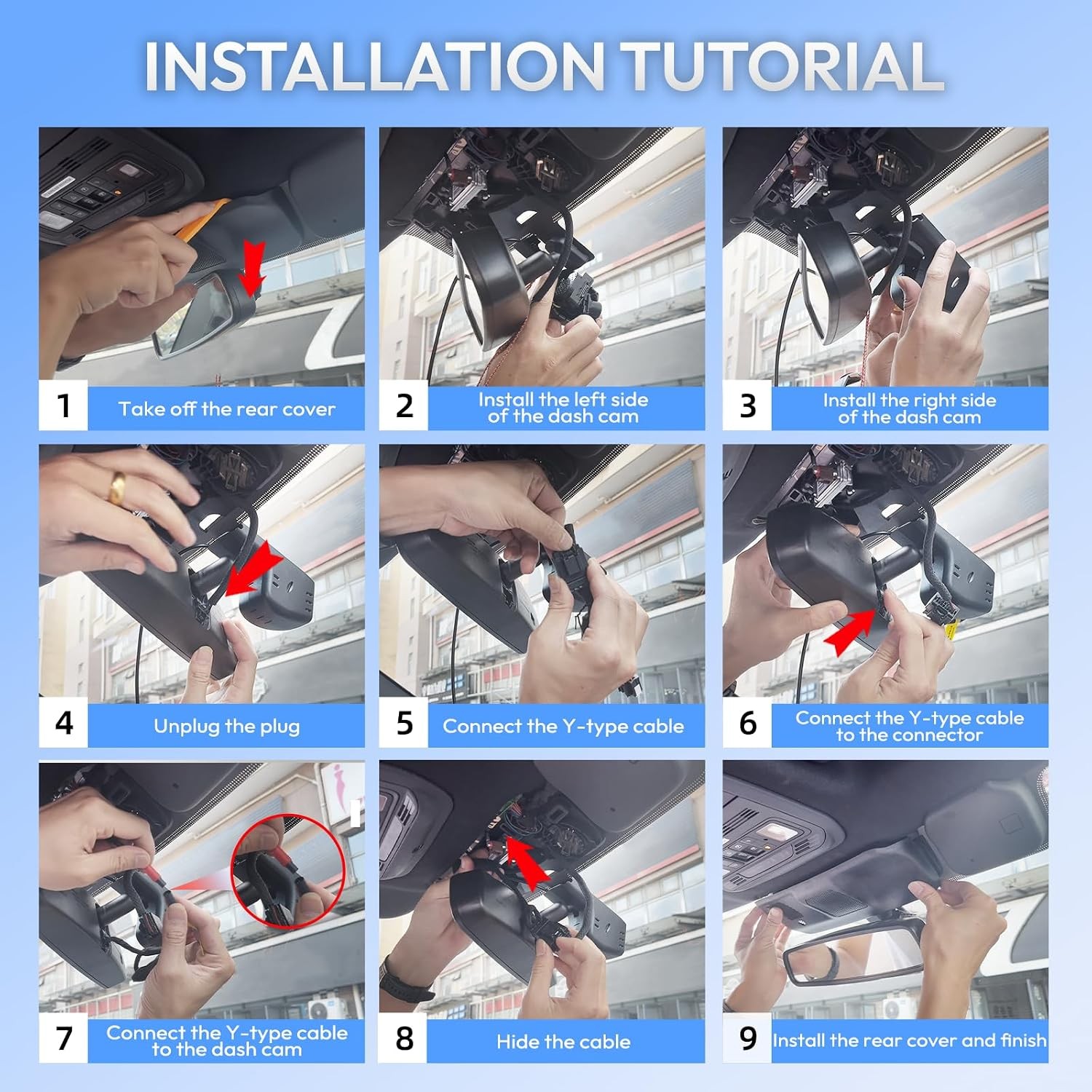 INSTALLATION TUTORIAL

1 Take off the rear cover

2 Install the left side of the dash cam

3 Install the right side of the dash cam

4 Unplug the plug

5 Connect the Y-type cable

6 Connect the Y-type cable to the connector

7 Connect the Y-type cable to the dash cam

8 Hide the cable

9 Install the rear cover and finish