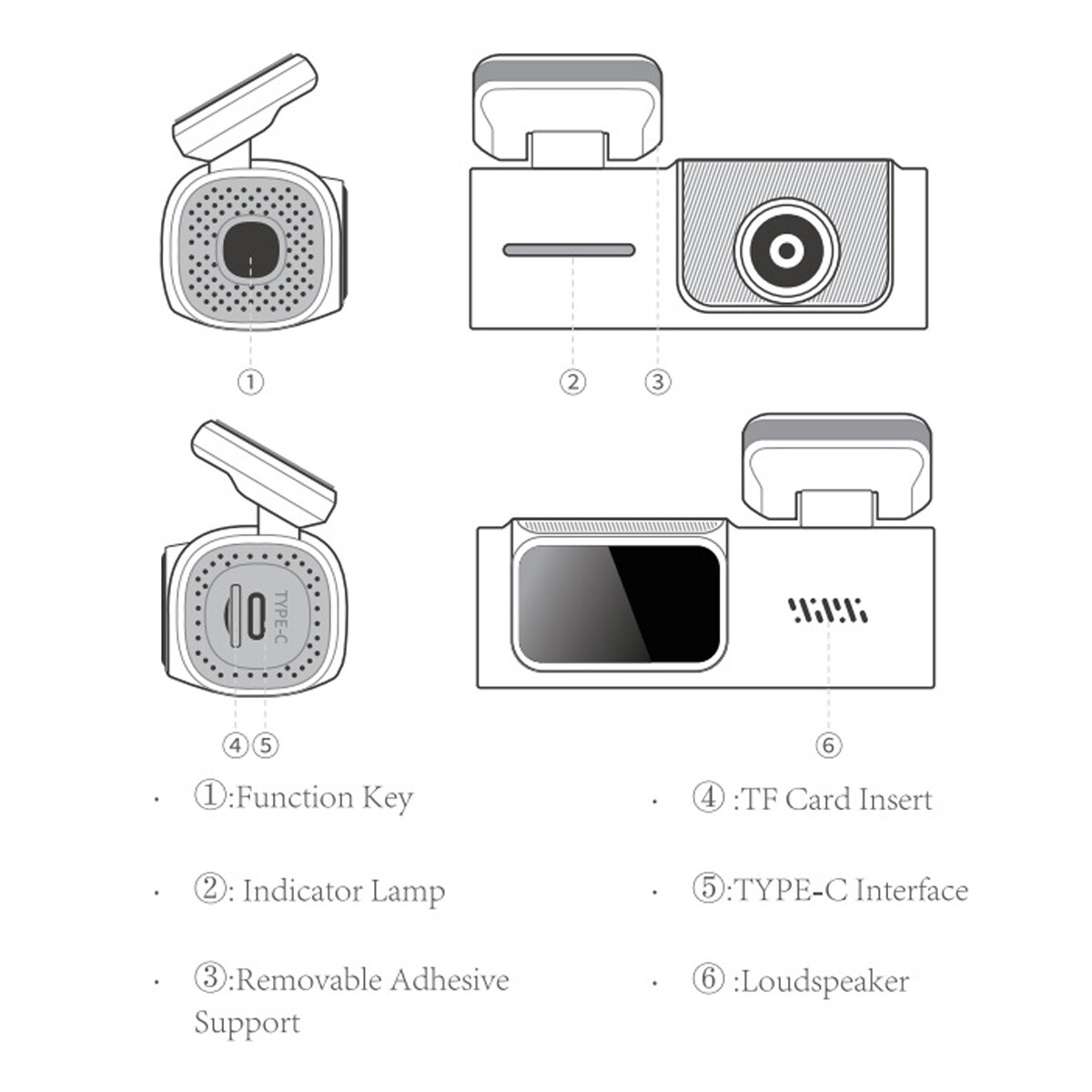 ①

② ③

TYPE-C

④⑤

⑥

· ①:Function Key

· ②: Indicator Lamp

· ③:Removable Adhesive Support

· ④ :TF Card Insert

· ⑤:TYPE-C Interface

· ⑥ :Loudspeaker