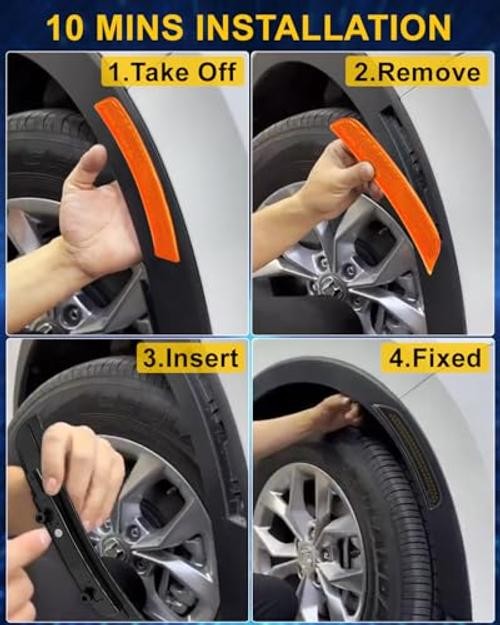 10 MINS INSTALLATION

1.Take Off

2.Remove

3.Insert

4.Fixed