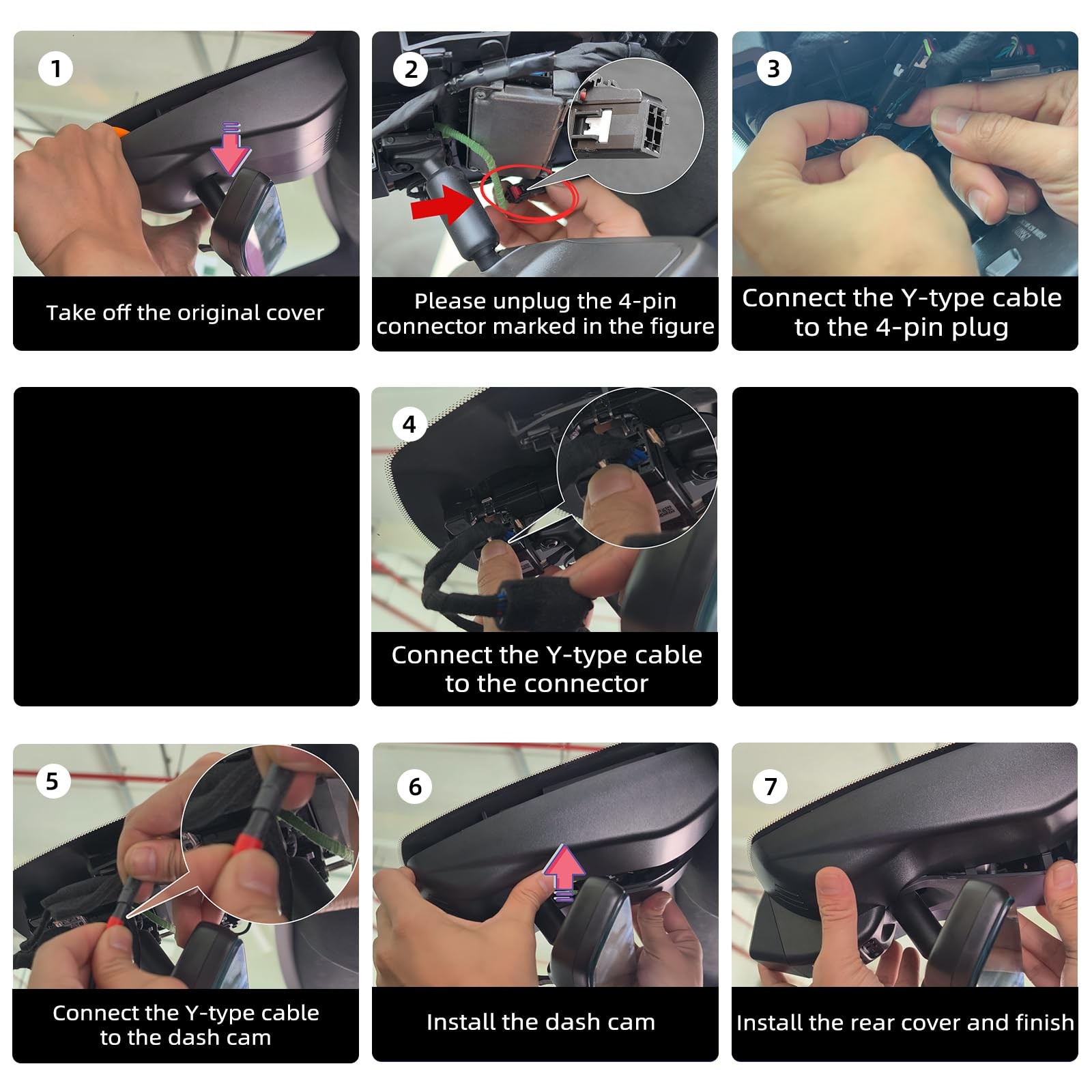 1
Take off the original cover

2
Please unplug the 4-pin connector marked in the figure

3
Connect the Y-type cable to the 4-pin plug

4
Connect the Y-type cable to the connector

5
Connect the Y-type cable to the dash cam

6
Install the dash cam

7
Install the rear cover and finish