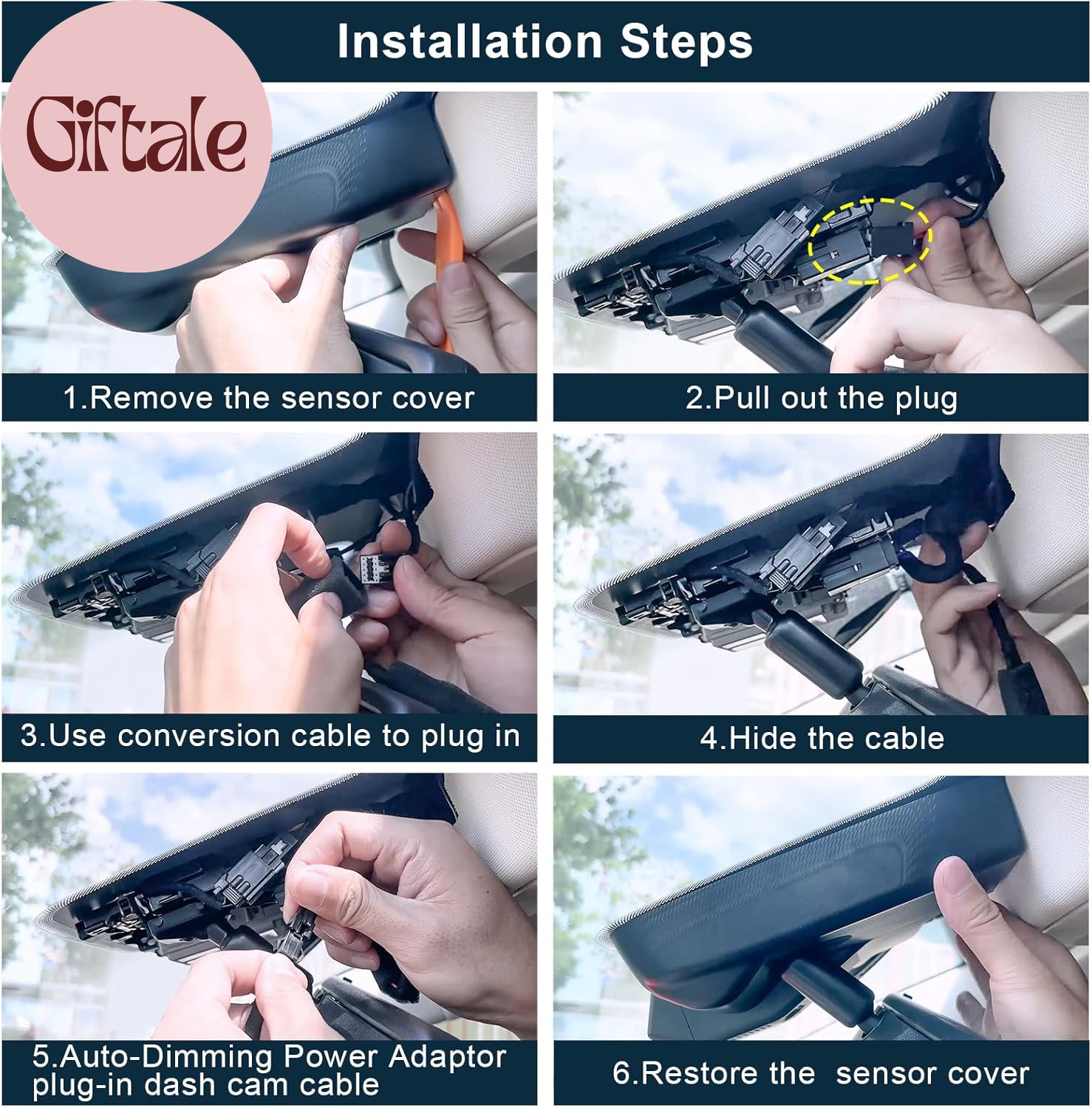 Installation Steps

Giftale

1.Remove the sensor cover

2.Pull out the plug

3.Use conversion cable to plug in

4.Hide the cable

5.Auto-Dimming Power Adaptor plug-in dash cam cable

6.Restore the sensor cover