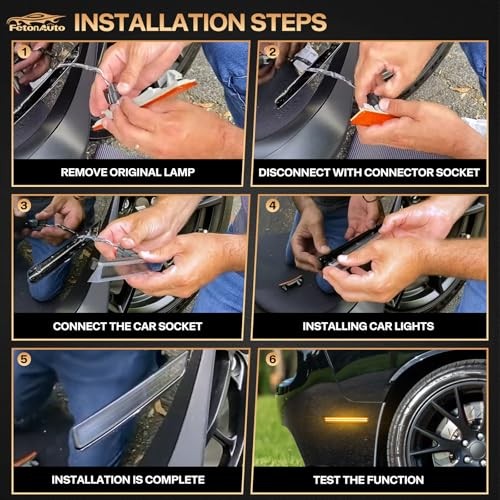 FetonAuto INSTALLATION STEPS

1
REMOVE ORIGINAL LAMP

2
DISCONNECT WITH CONNECTOR SOCKET

3
CONNECT THE CAR SOCKET

4
INSTALLING CAR LIGHTS

5
INSTALLATION IS COMPLETE

6
TEST THE FUNCTION